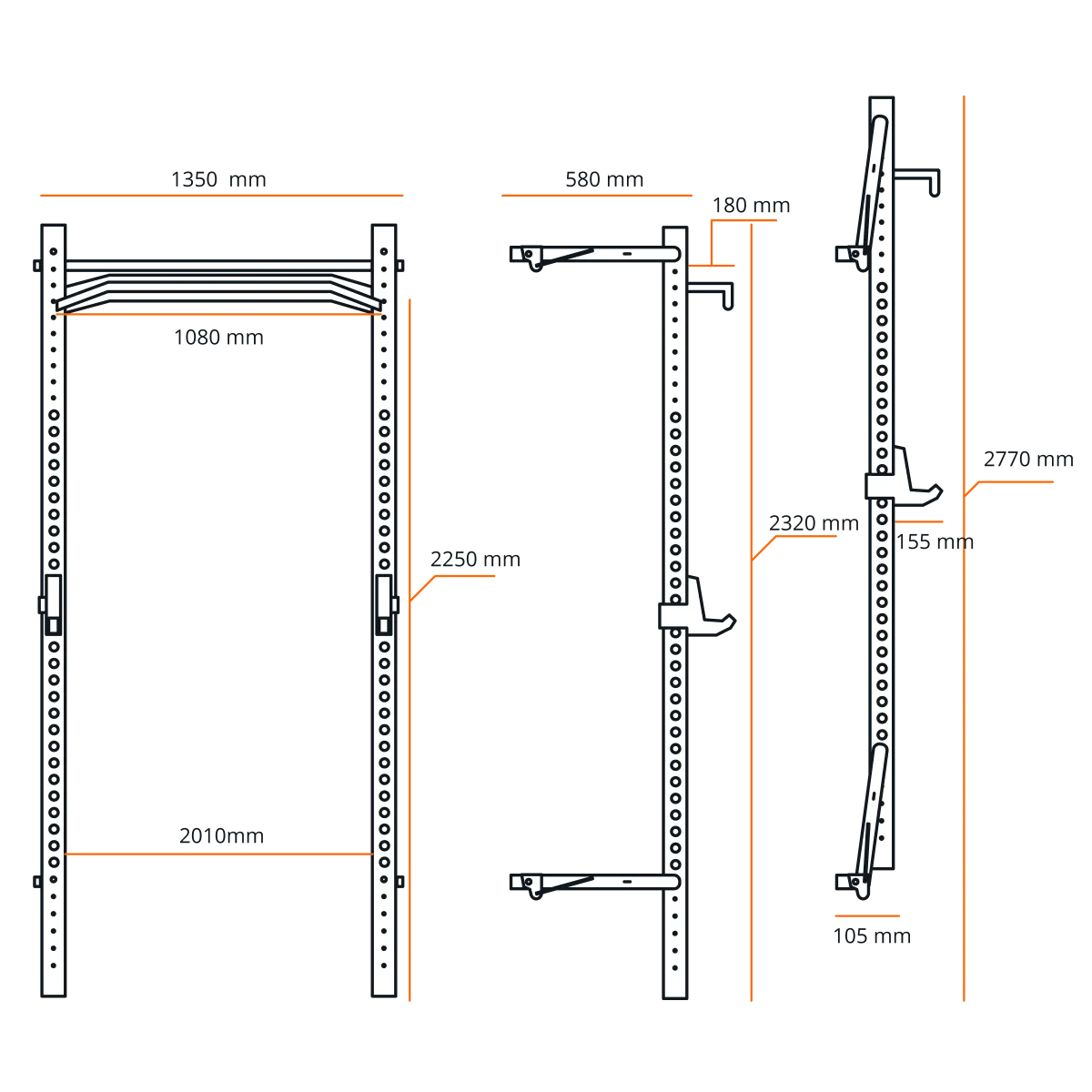 1350 mm

1080 mm

2250 mm

2010mm

580 mm

180 mm

2320 mm

2770 mm

155 mm

105 mm